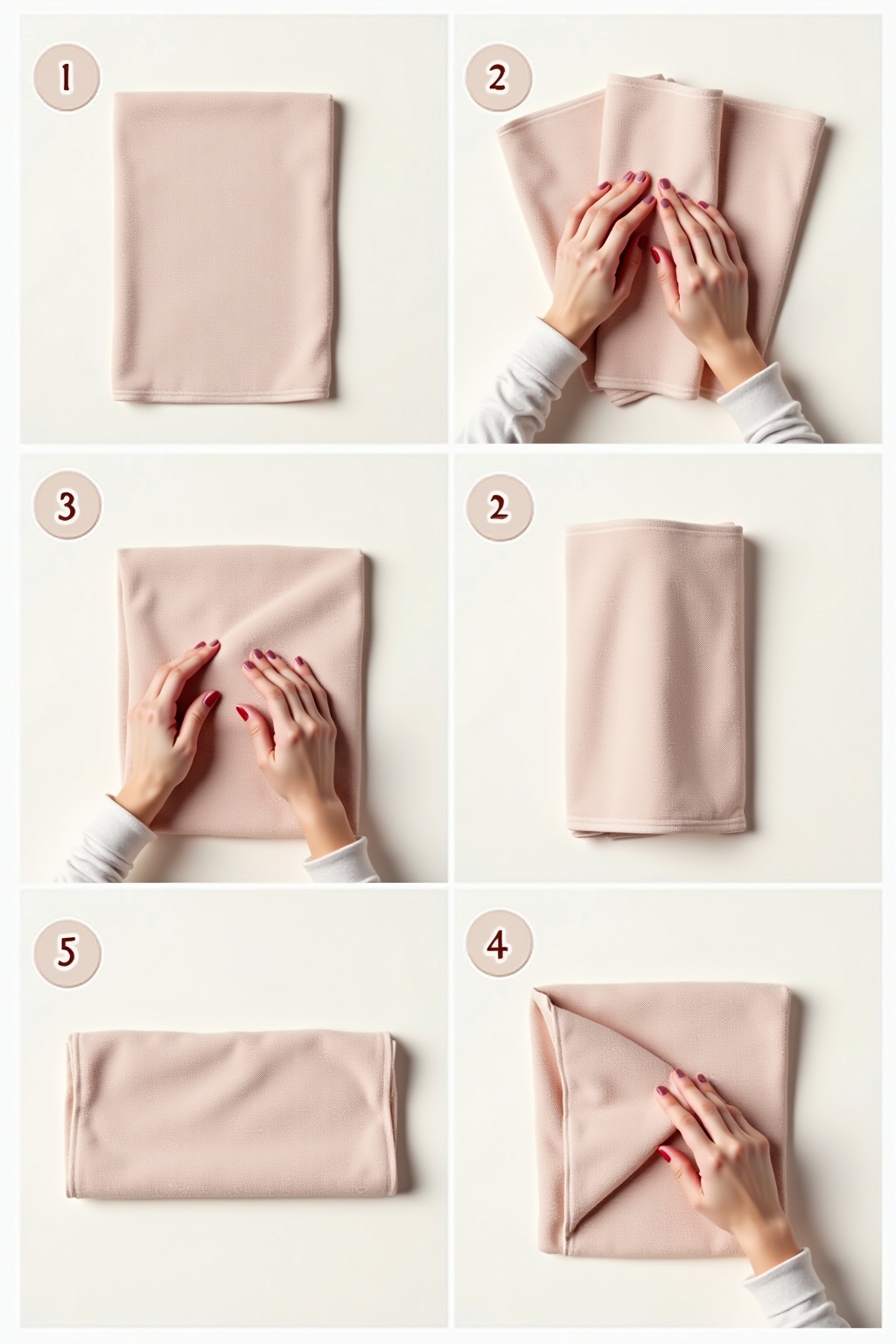 1

2

3

2

5

4